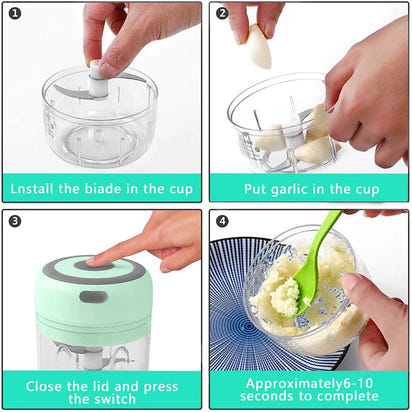 1

Lnstall the biade in the cup

2

Put garlic in the cup

3

Close the lid and press the switch

4

Approximately6-10 seconds to complete